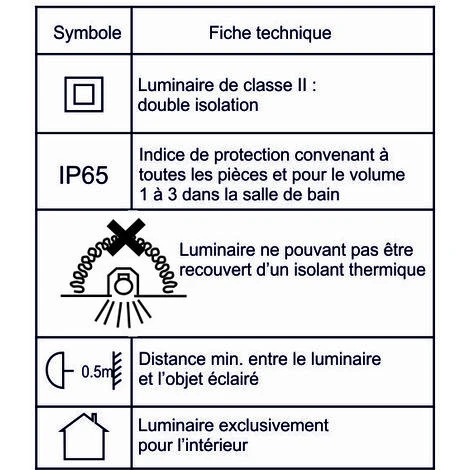 | Symbole | Fiche technique |
|---|---|
| | Luminaire de classe II : double isolation |
| IP65 | Indice de protection convenant à toutes les pièces et pour le volume 1 à 3 dans la salle de bain |
| | Luminaire ne pouvant pas être recouvert d'un isolant thermique |
| 0.5m | Distance min. entre le luminaire et l'objet éclairé |
| | Luminaire exclusivement pour l'intérieur |