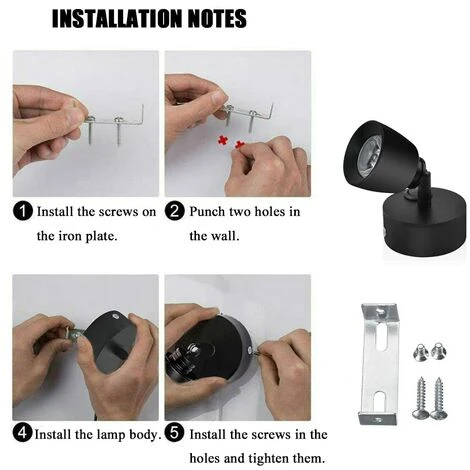 INSTALLATION NOTES

1 Install the screws on the iron plate.

2 Punch two holes in the wall.

4 Install the lamp body.

5 Install the screws in the holes and tighten them.