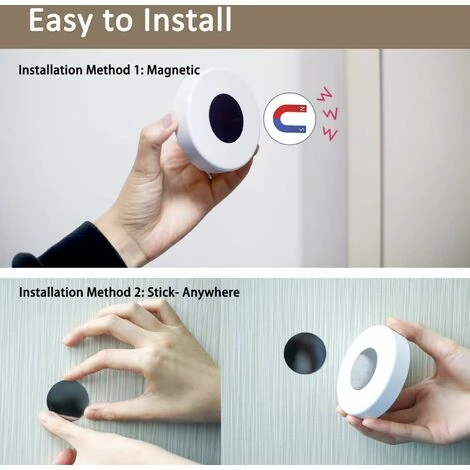 Easy to Install

Installation Method 1: Magnetic

N
S

Installation Method 2: Stick- Anywhere