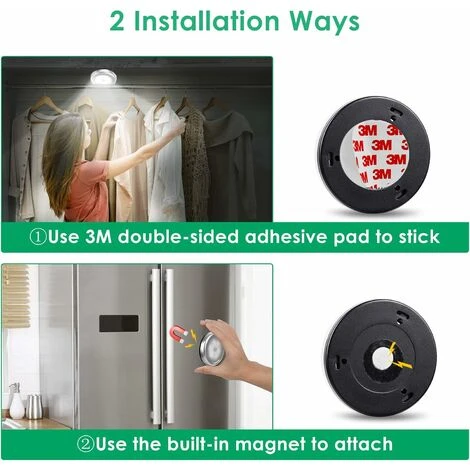 2 Installation Ways

3M 3M
3M 3M
3M 3M
3M

①Use 3M double-sided adhesive pad to stick

②Use the built-in magnet to attach